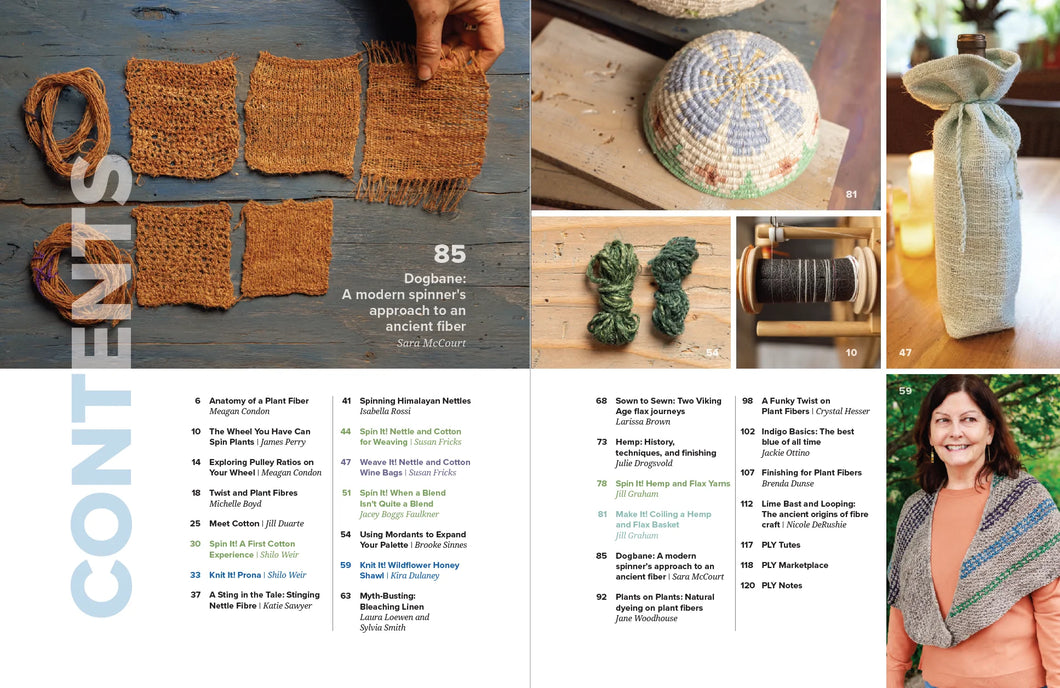 CONTENTS

85
Dogbane: A modern spinner's approach to an ancient fiber
Sara McCourt

81

54

10

47

59

6 Anatomy of a Plant Fiber
Meagan Condon

10 The Wheel You Have Can Spin Plants | James Perry

14 Exploring Pulley Ratios on Your Wheel | Meagan Condon

18 Twist and Plant Fibres
Michelle Boyd

25 Meet Cotton | Jill Duarte

30 Spin It! A First Cotton Experience | Shilo Weir

33 Knit It! Prona | Shilo Weir

37 A Sting in the Tale: Stinging Nettle Fibre | Katie Sawyer

41 Spinning Himalayan Nettles
Isabella Rossi

44 Spin It! Nettle and Cotton for Weaving | Susan Fricks

47 Weave It! Nettle and Cotton Wine Bags | Susan Fricks

51 Spin It! When a Blend Isn't Quite a Blend
Jacey Boggs Faulkner

54 Using Mordants to Expand Your Palette | Brooke Sinnes

59 Knit It! Wildflower Honey Shawl | Kira Dulaney

63 Myth-Busting: Bleaching Linen
Laura Loewen and Sylvia Smith

68 Sown to Sewn: Two Viking Age flax journeys
Larissa Brown

73 Hemp: History, techniques, and finishing
Julie Drogsvold

78 Spin It! Hemp and Flax Yarns
Jill Graham

81 Make It! Coiling a Hemp and Flax Basket
Jill Graham

85 Dogbane: A modern spinner's approach to an ancient fiber | Sara McCourt

92 Plants on Plants: Natural dyeing on plant fibers
Jane Woodhouse

98 A Funky Twist on Plant Fibers | Crystal Hesser

102 Indigo Basics: The best blue of all time
Jackie Ottino

107 Finishing for Plant Fibers
Brenda Dunse

112 Lime Bast and Looping: The ancient origins of fibre craft | Nicole DeRushie

117 PLY Tutes

118 PLY Marketplace

120 PLY Notes