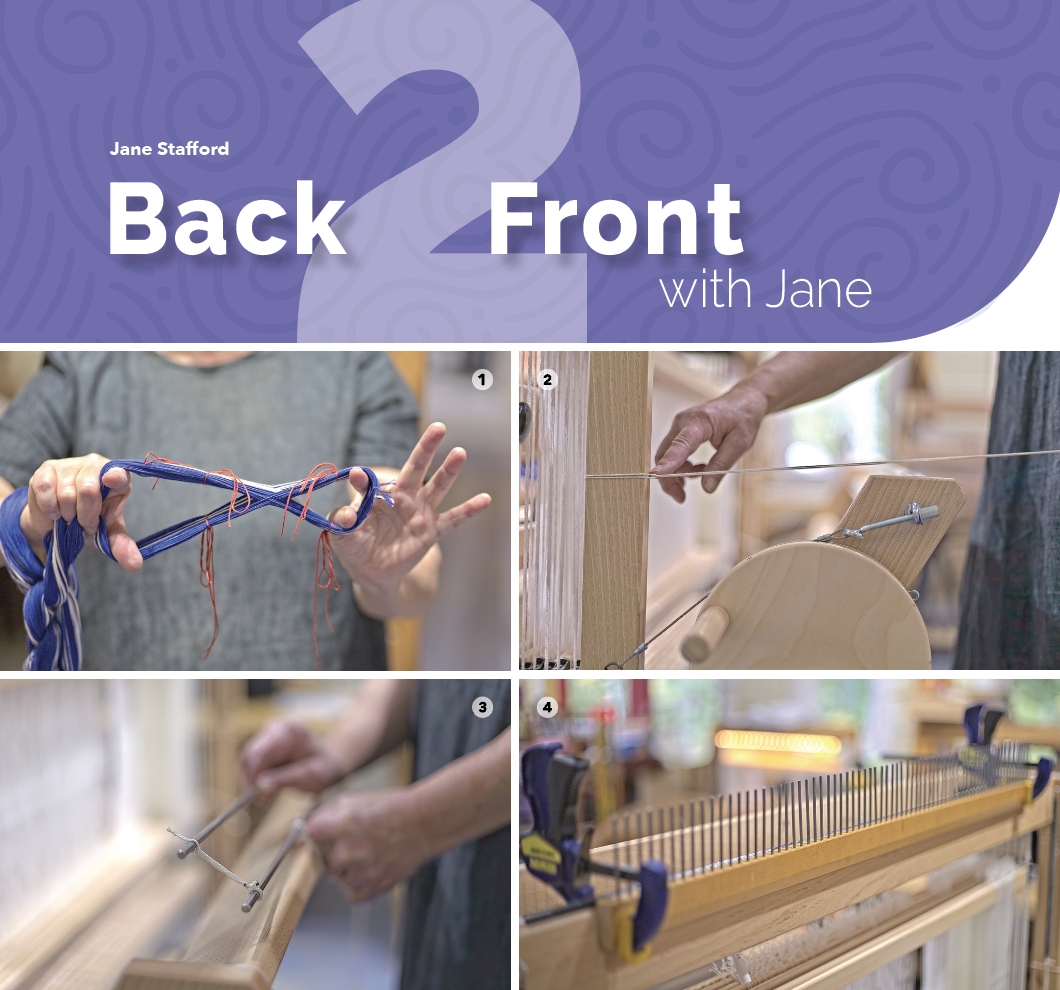 Jane Stafford

Back 2 Front

with Jane

1

2

3

4